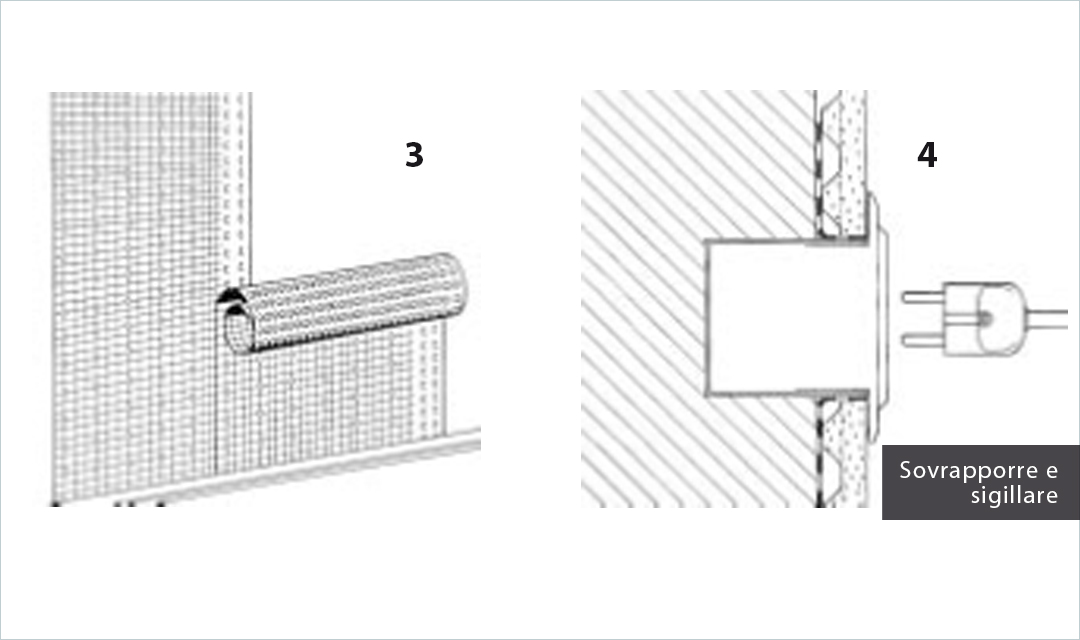 3

4

Sovrapporre e sigillare